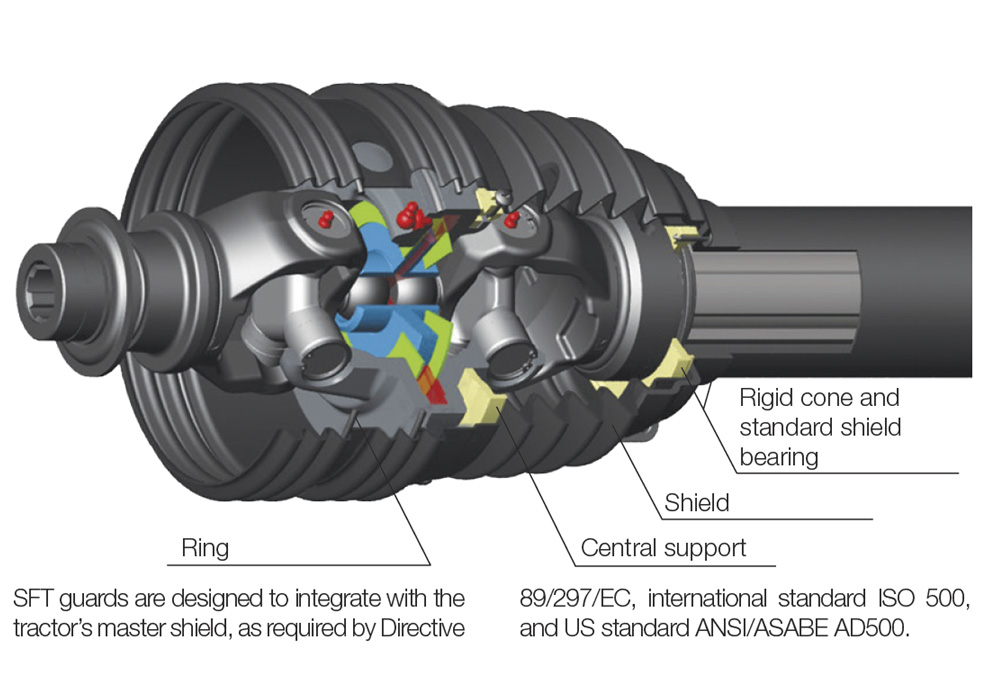 Rigid cone and standard shield bearing

Shield

Central support

Ring

SFT guards are designed to integrate with the tractor's master shield, as required by Directive

89/297/EC, international standard ISO 500, and US standard ANSI/ASABE AD500.